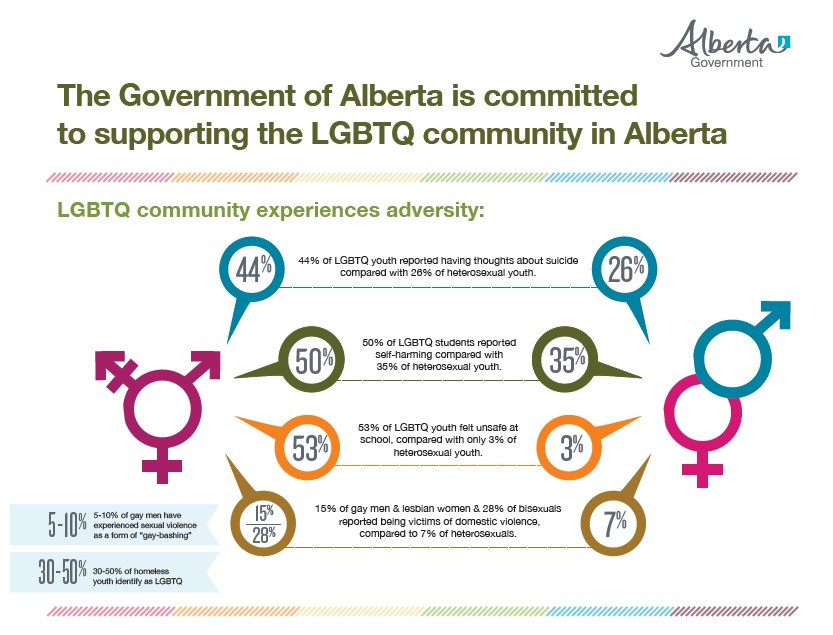 Alberta
Government

The Government of Alberta is committed to supporting the LGBTQ community in Alberta

LGBTQ community experiences adversity:

44%
44% of LGBTQ youth reported having thoughts about suicide compared with 26% of heterosexual youth.
26%

50%
50% of LGBTQ students reported self-harming compared with 35% of heterosexual youth.
35%

53%
53% of LGBTQ youth felt unsafe at school, compared with only 3% of heterosexual youth.
3%

15%
28%
15% of gay men & lesbian women & 28% of bisexuals reported being victims of domestic violence, compared to 7% of heterosexuals.
7%

5-10%
5-10% of gay men have experienced sexual violence as a form of "gay-bashing"

30-50%
30-50% of homeless youth identify as LGBTQ